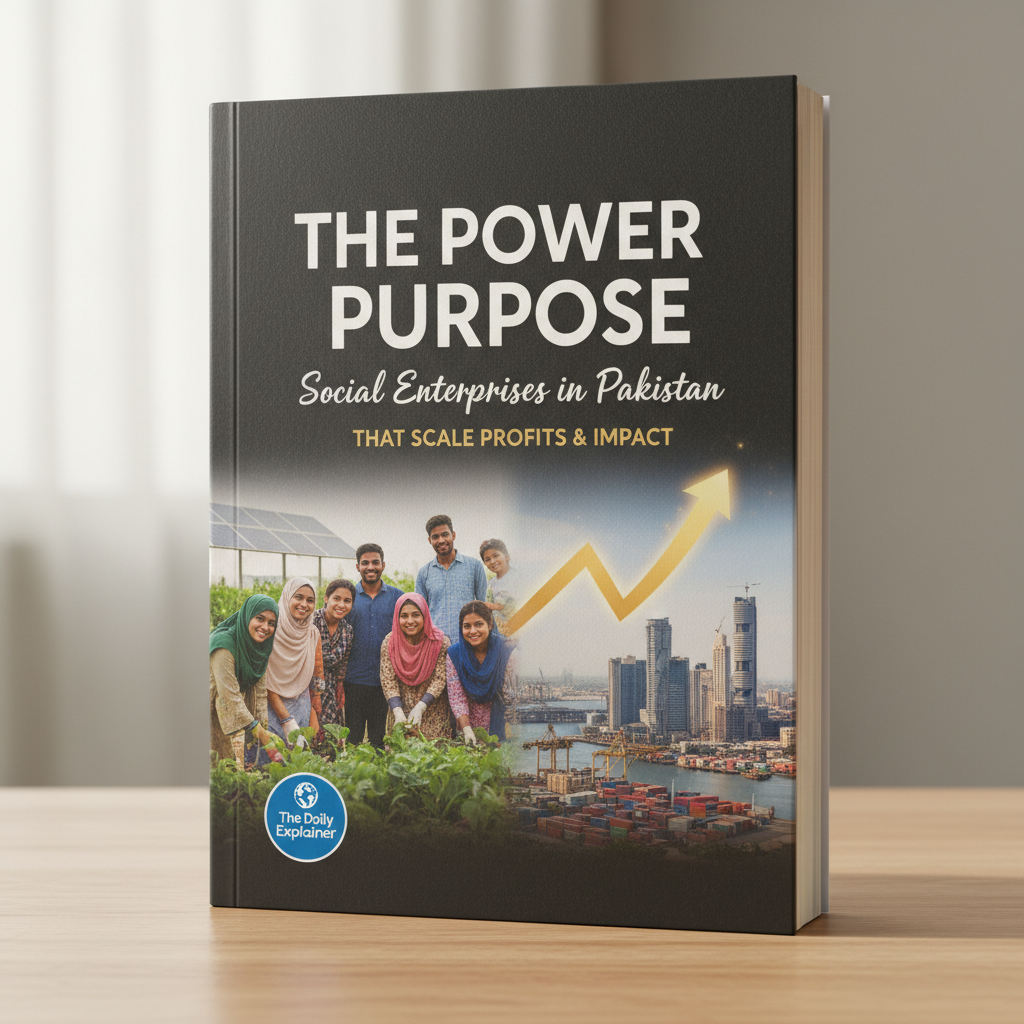 THE POWER PURPOSE

Social Enterprises in Pakistan

THAT SCALE PROFITS & IMPACT

The Daily Explainer