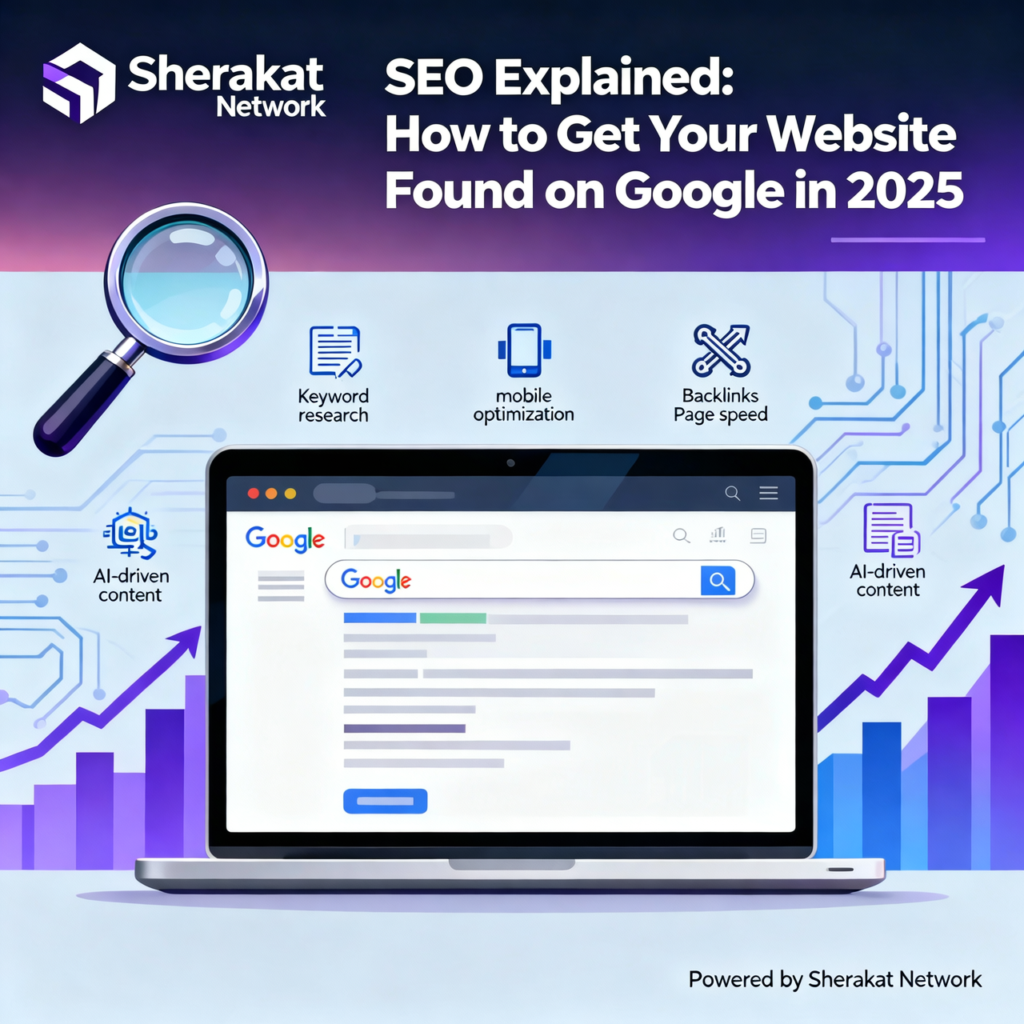 Sherakat Network

SEO Explained: How to Get Your Website Found on Google in 2025

Keyword research

mobile optimization

Backlinks Page speed

AI-driven content

Google

Google

AI-driven content

Powered by Sherakat Network