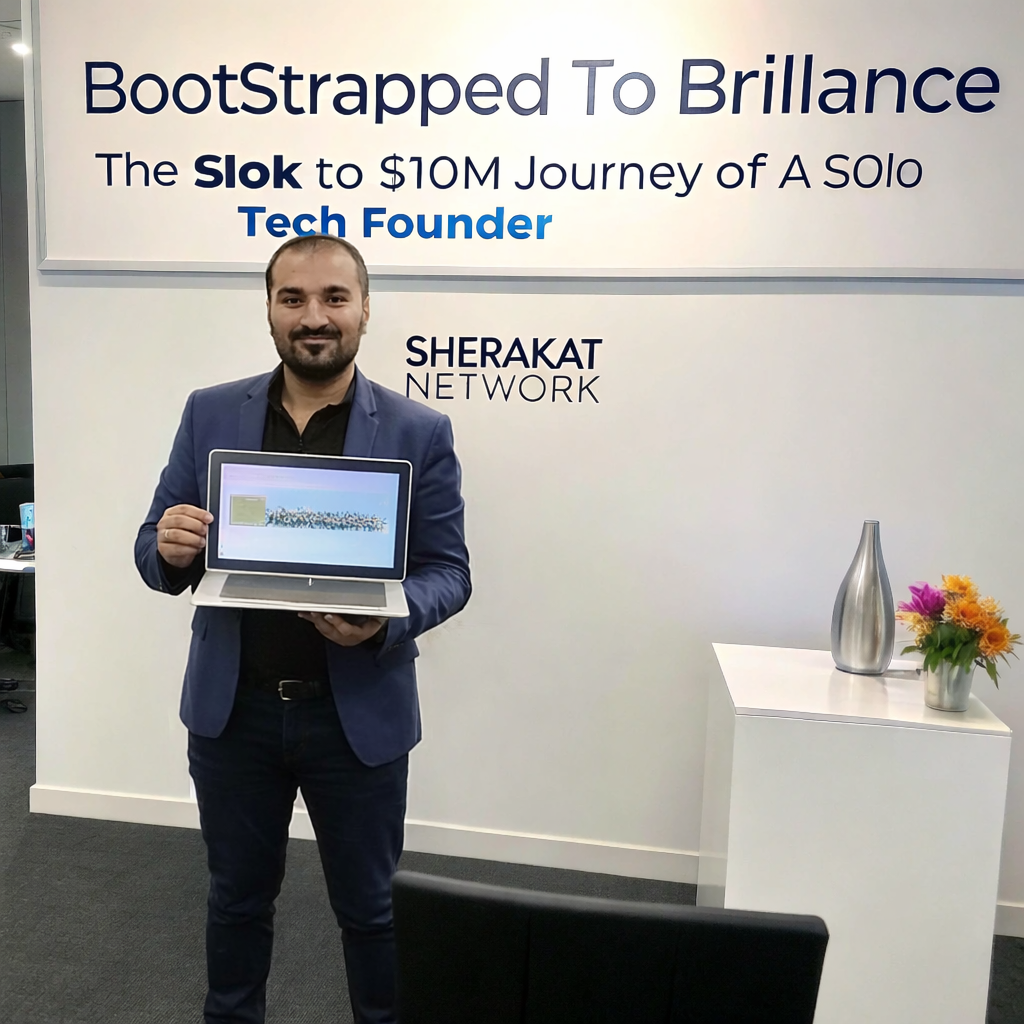 BootStrapped To Brillance

The Slok to $10M Journey of A S0lo Tech Founder

SHERAKAT NETWORK